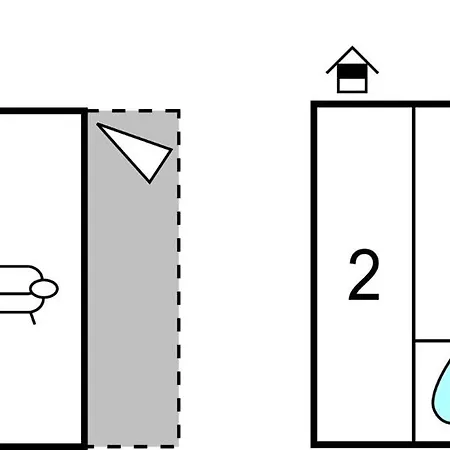 2